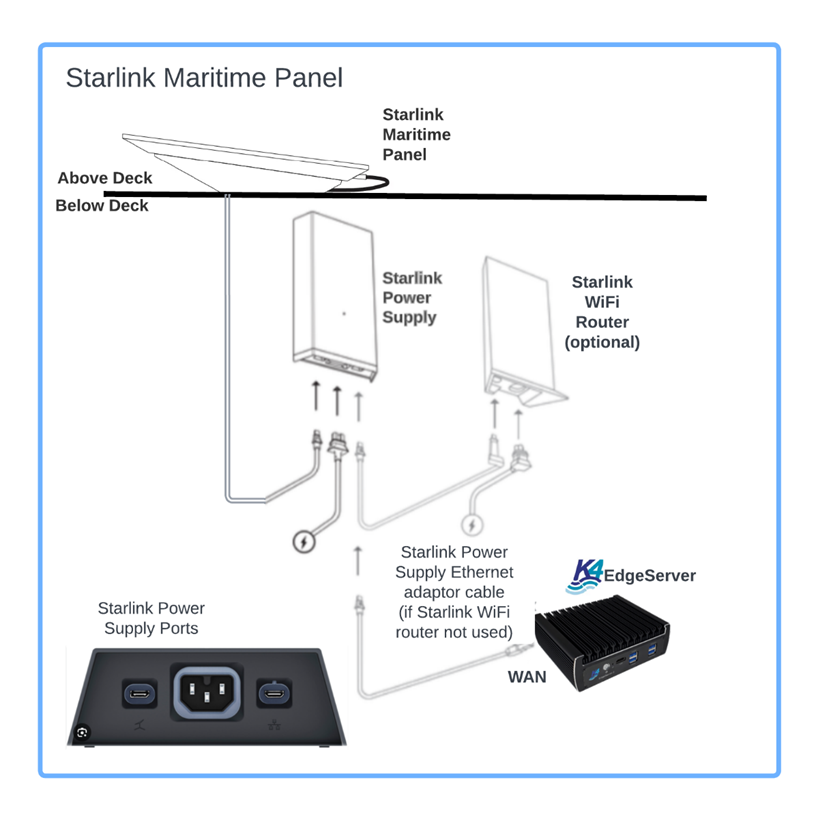 Starlink Maritime Panel

Starlink Maritime Panel

Above Deck

Below Deck

Starlink Power Supply

Starlink WiFi Router (optional)

Starlink Power Supply Ethernet adaptor cable (if Starlink WiFi router not used)

K4 EdgeServer

Starlink Power Supply Ports

WAN